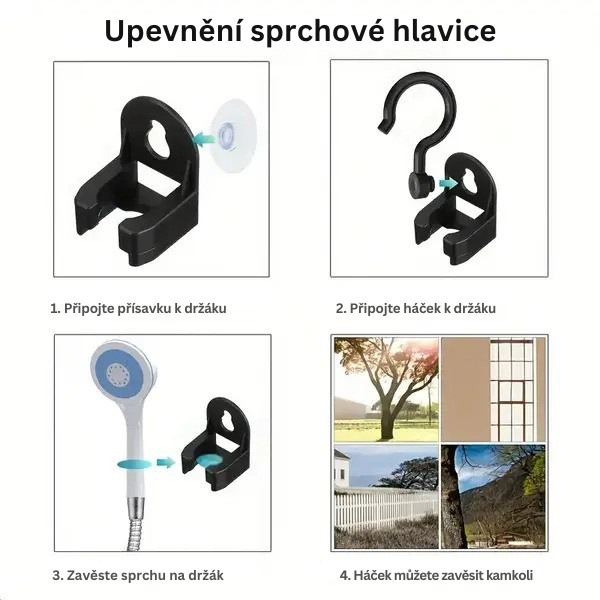 Upevnění sprchové hlavice

1. Připojte přísavku k držáku

2. Připojte háček k držáku

3. Zavěste sprchu na držák

4. Háček můžete zavěsit kamkoli